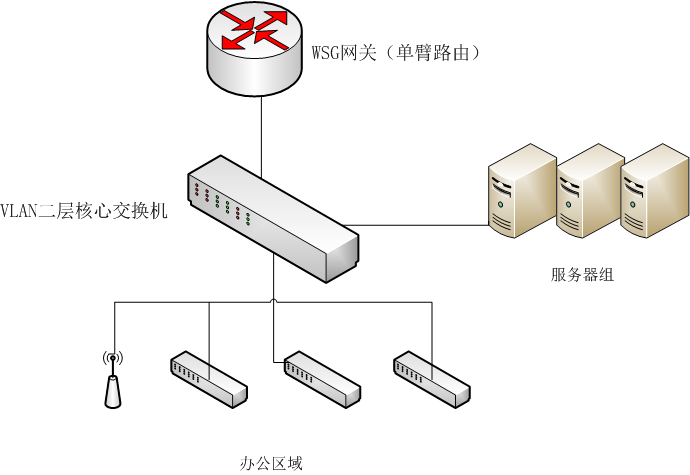 WSG网关（单臂路由）

VLAN二层核心交换机

服务器组

办公区域